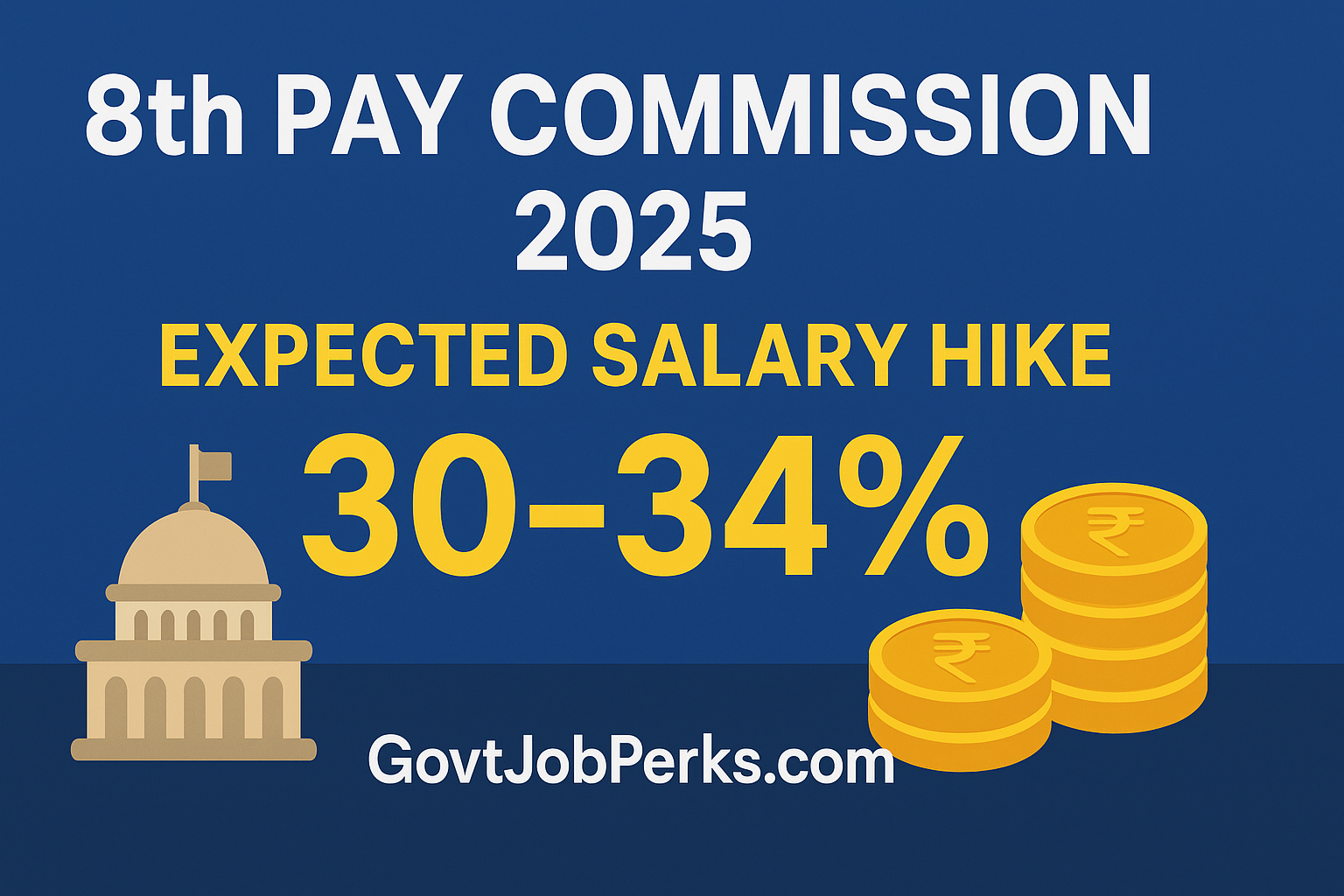 8th PAY COMMISSION 2025

EXPECTED SALARY HIKE

30–34%

₹

₹

GovtJobPerks.com